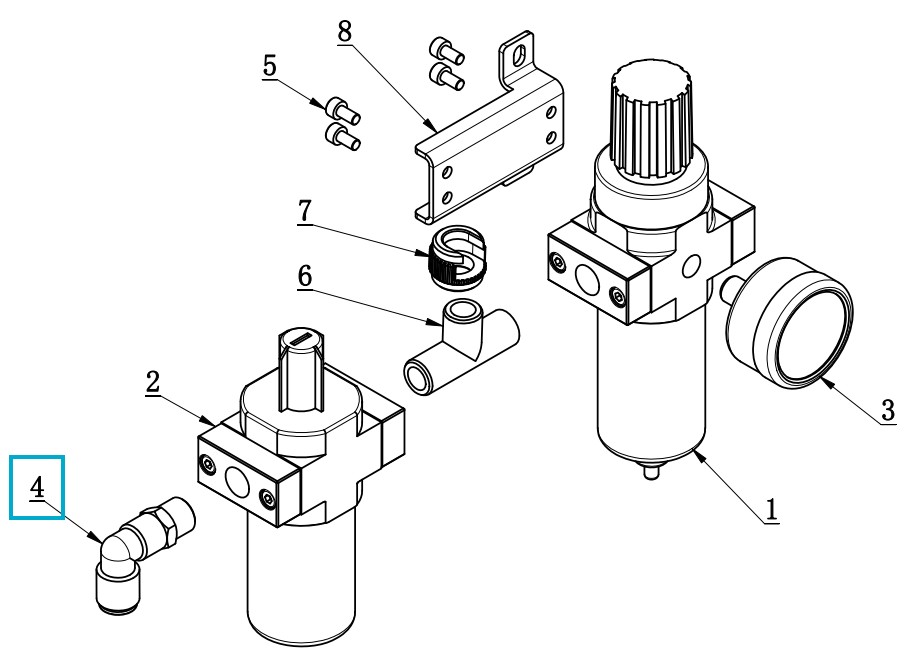 8
5
7
6
2
3
4
1