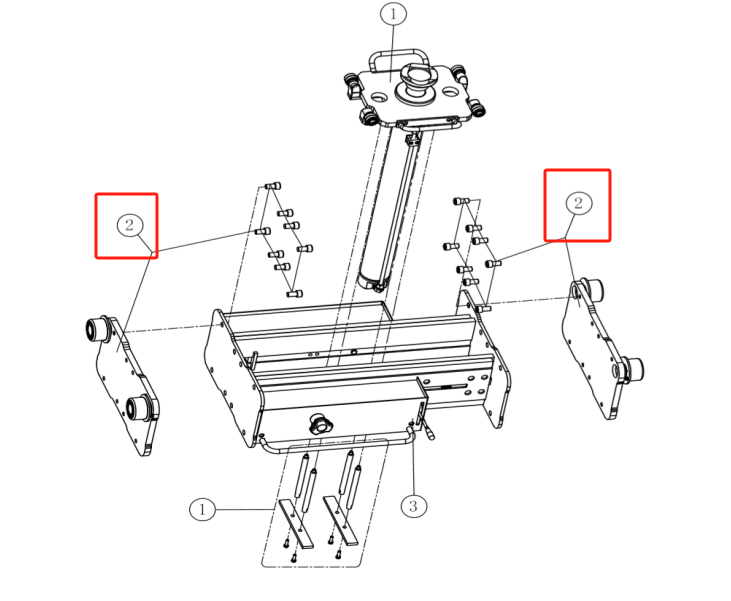 1
2
2
1
3