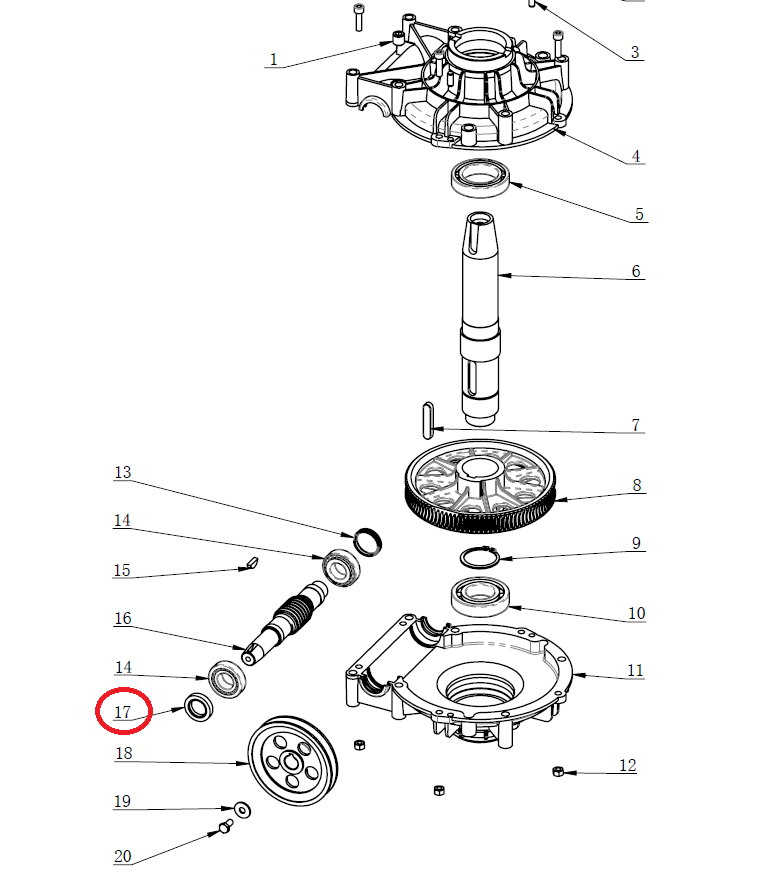 1
3
4
5
6
7
8
9
10
11
12
13
14
15
16
14
17
18
19
20