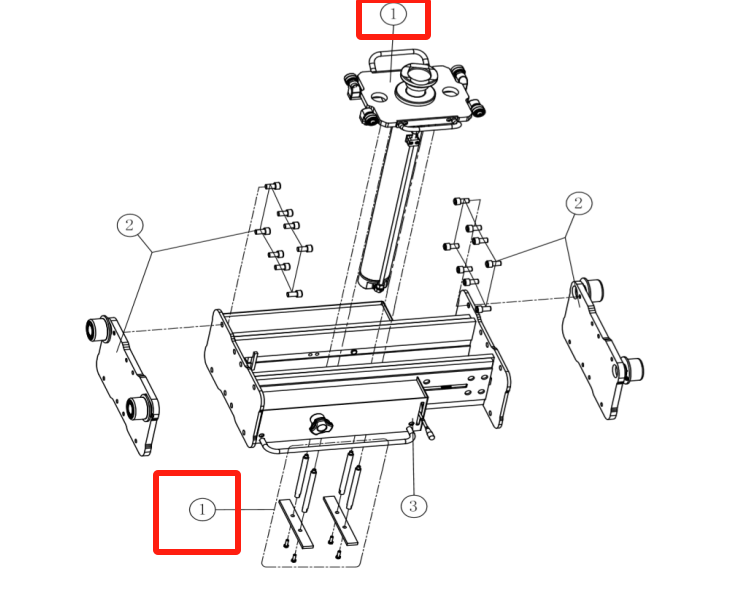 1
2
2
1
3