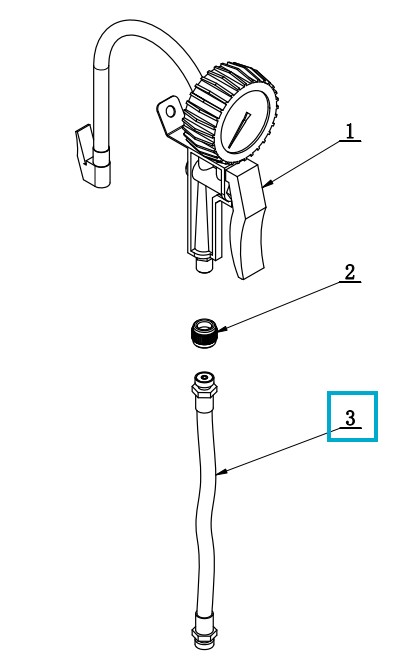 1
2
3