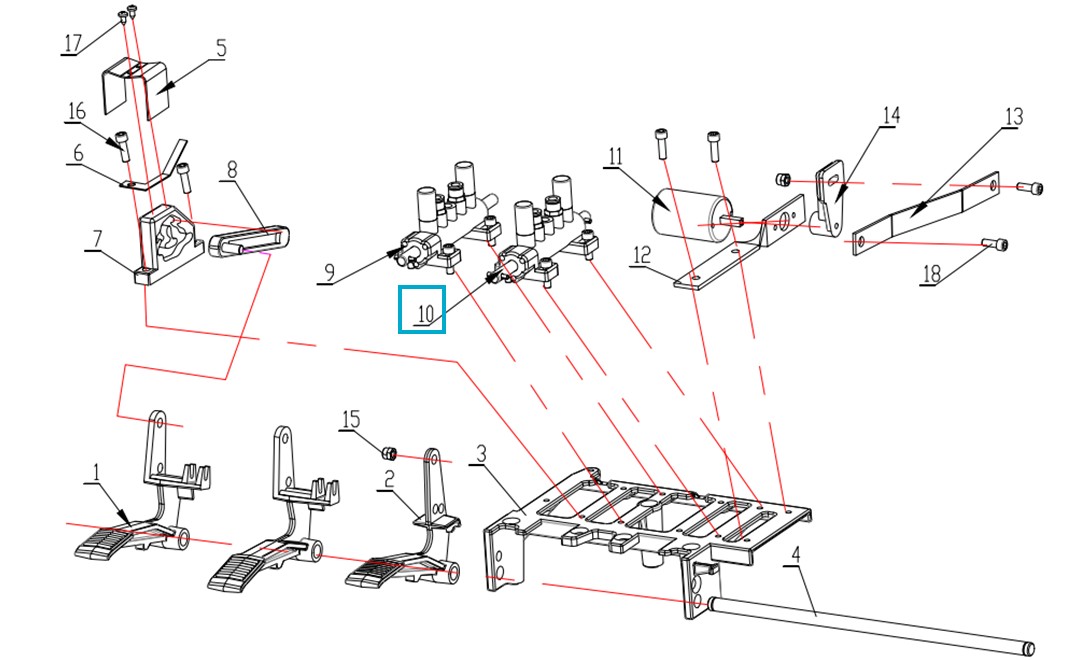 17
5
16
6
8
7
9
10
11
12
14
13
18
15
1
2
3
4