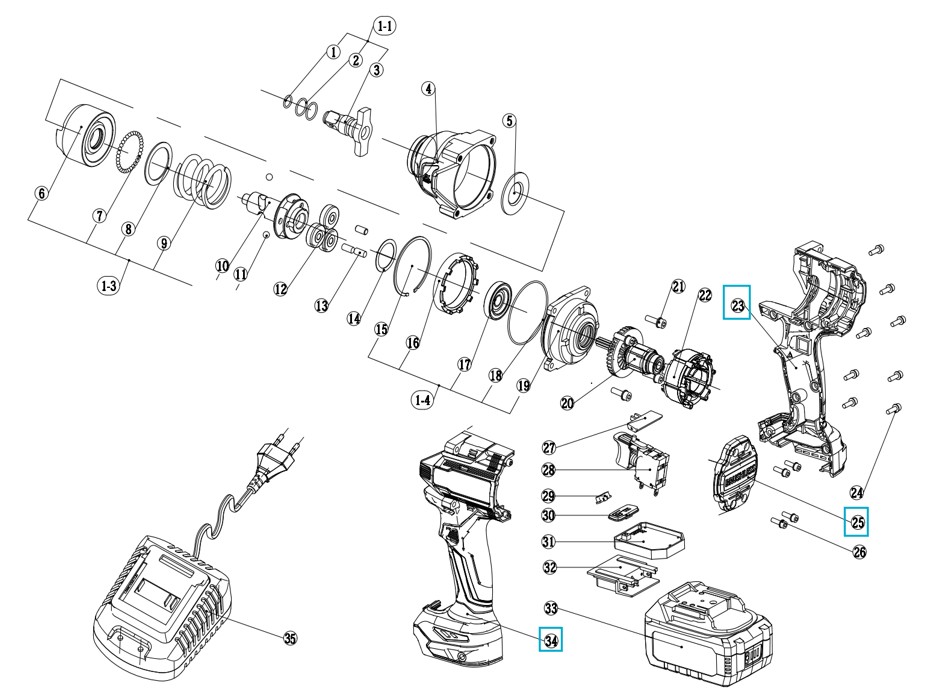 1-1
1
2
3
4
5
6
7
8
9
10
11
12
13
14
15
16
17
18
19
1-3
1-4
20
21
22
23
24
25
26
27
28
29
30
31
32
33
34
35