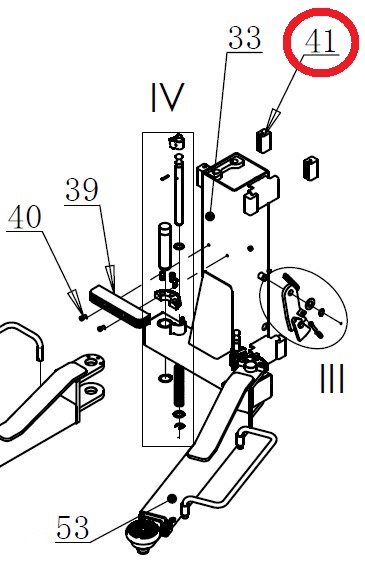 33
41
IV
39
40
III
53