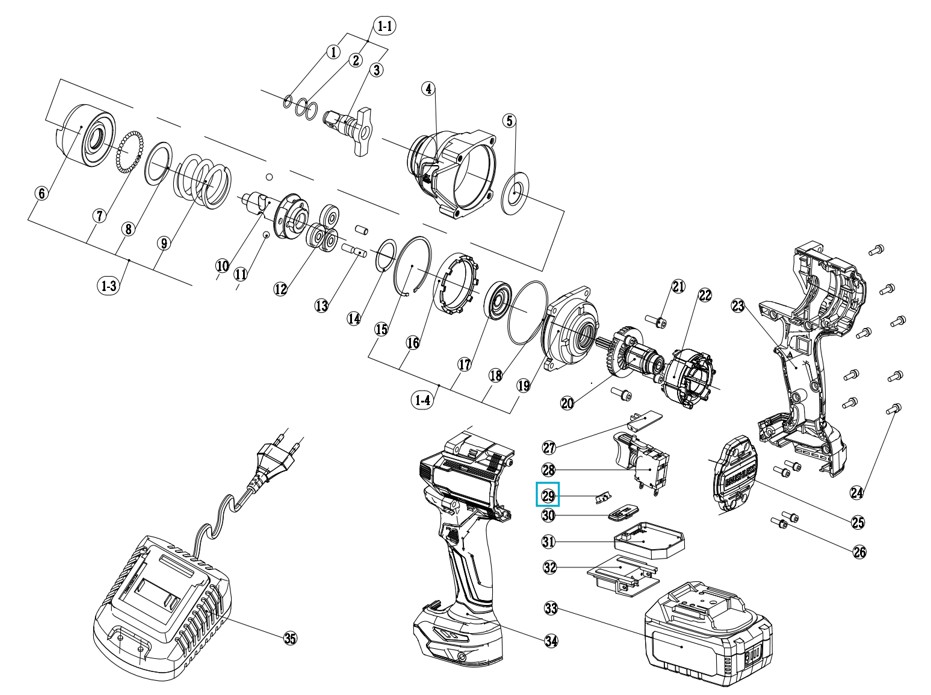 1-1
1
2
3
4
5
6
7
8
9
10
11
12
13
14
15
16
17
18
19
1-3
1-4
20
21
22
23
24
25
26
27
28
29
30
31
32
33
34
35