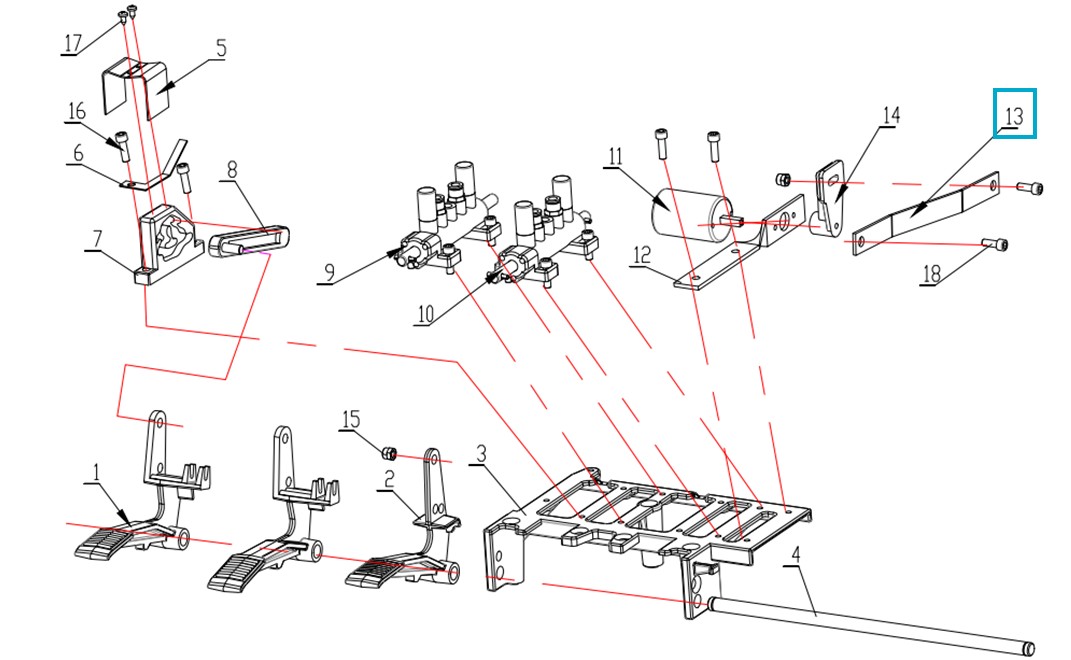 17
5
16
6
8
7
9
10
11
12
14
13
18
15
1
2
3
4