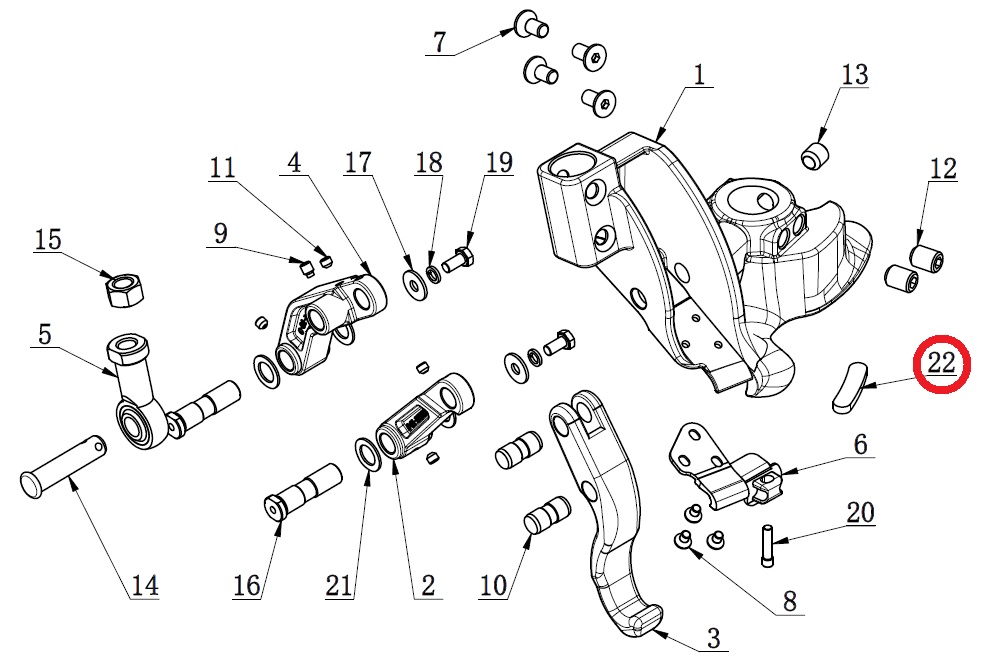 7
1
13
11
4
17
18
19
12
9
15
5
22
6
20
14
16
21
2
10
8
3