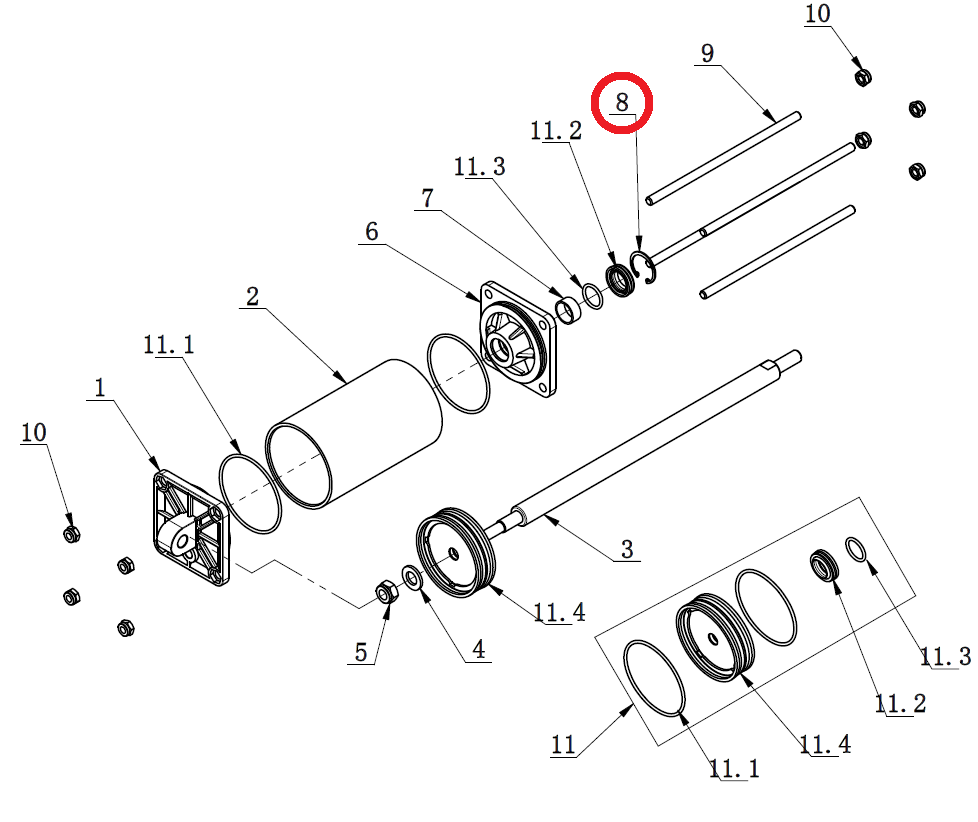 10
9
8
11.2
11.3
7
6
2
11.1
1
10
3
11.4
5
4
11.3
11.2
11.4
11
11.1