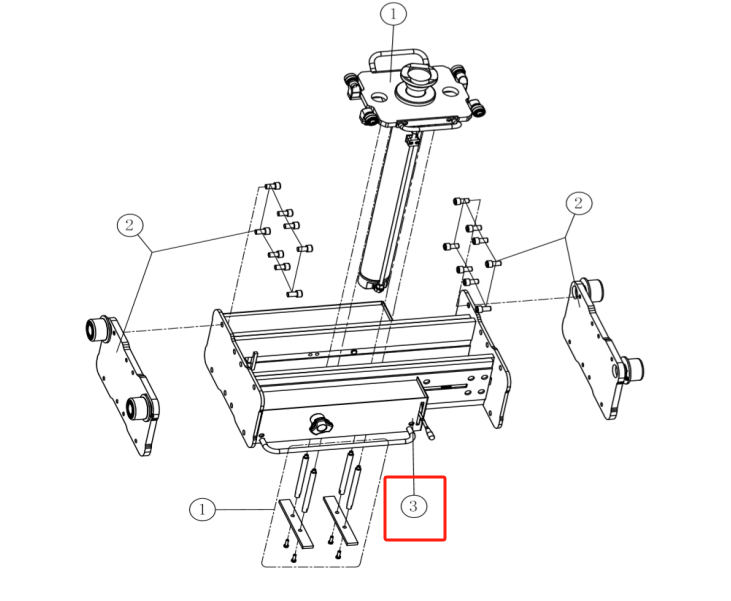 1
2
2
1
3