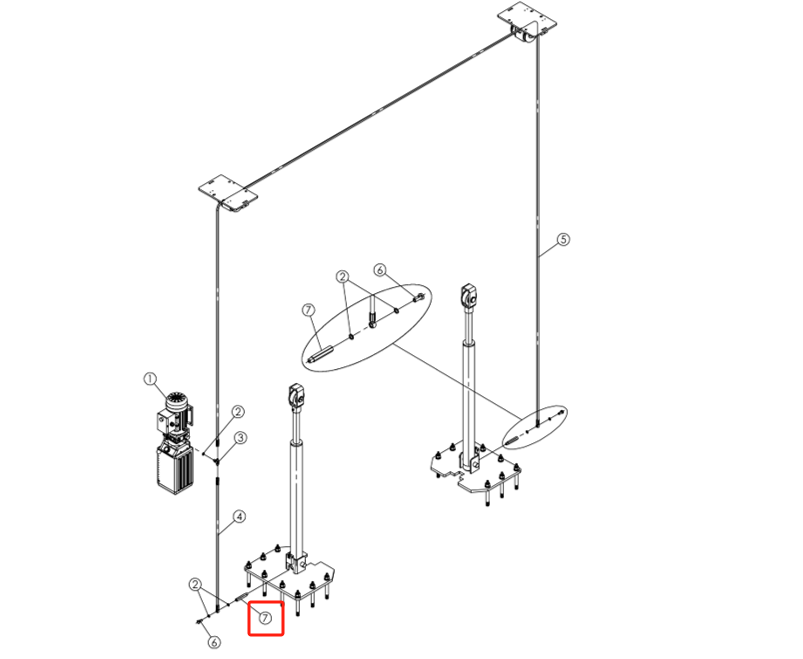 5
2
6
7
1
2
3
4
2
7
6