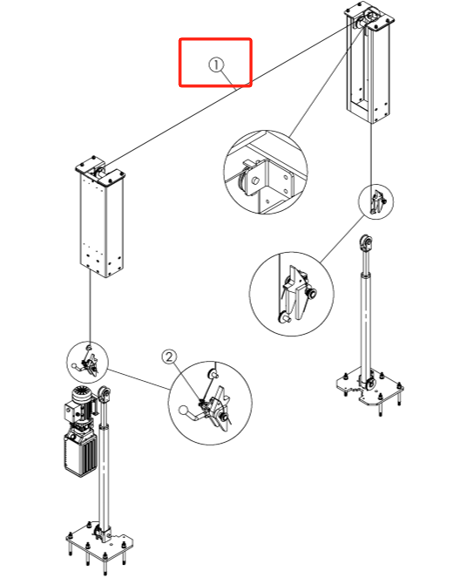 ①

②