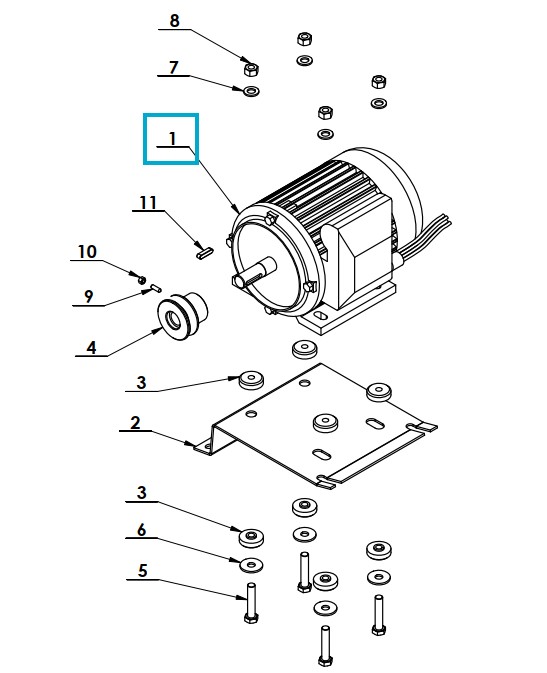 8
7
1
11
10
9
4
3
2
3
6
5