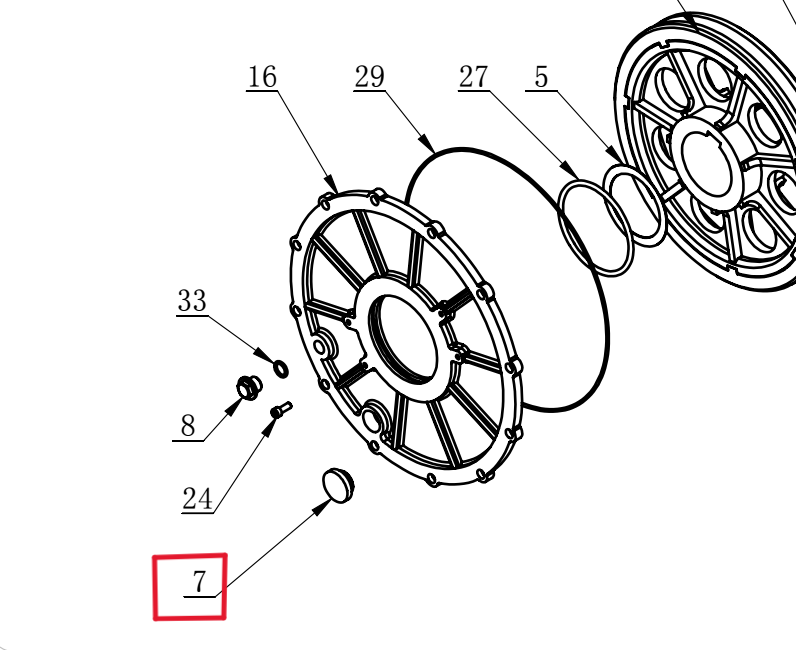 16
29
27
5
33
8
24
7